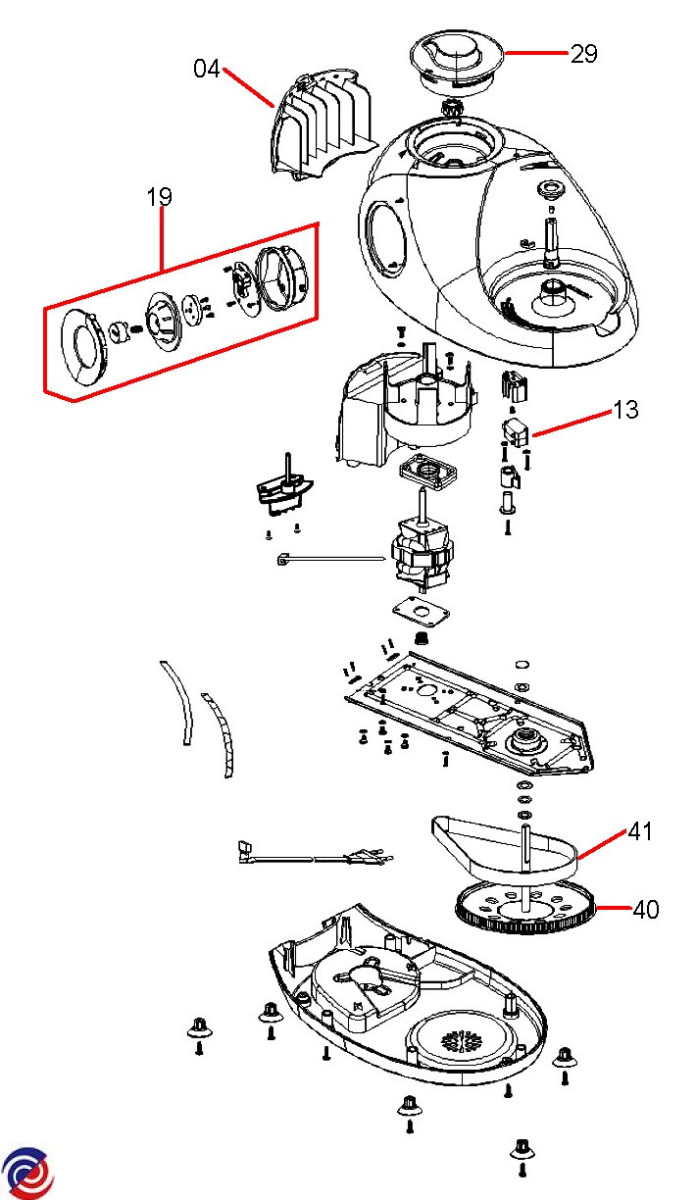 04
29
19
13
41
40